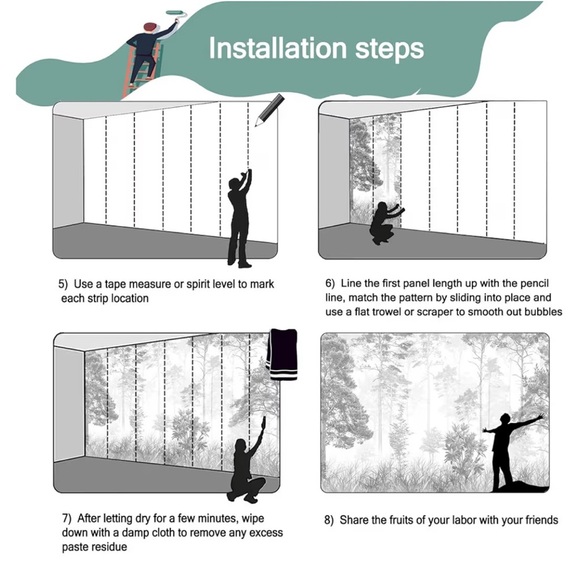 Installation steps

5) Use a tape measure or spirit level to mark each strip location

6) Line the first panel length up with the pencil line, match the pattern by sliding into place and use a flat trowel or scraper to smooth out bubbles

7) After letting dry for a few minutes, wipe down with a damp cloth to remove any excess paste residue

8) Share the fruits of your labor with your friends